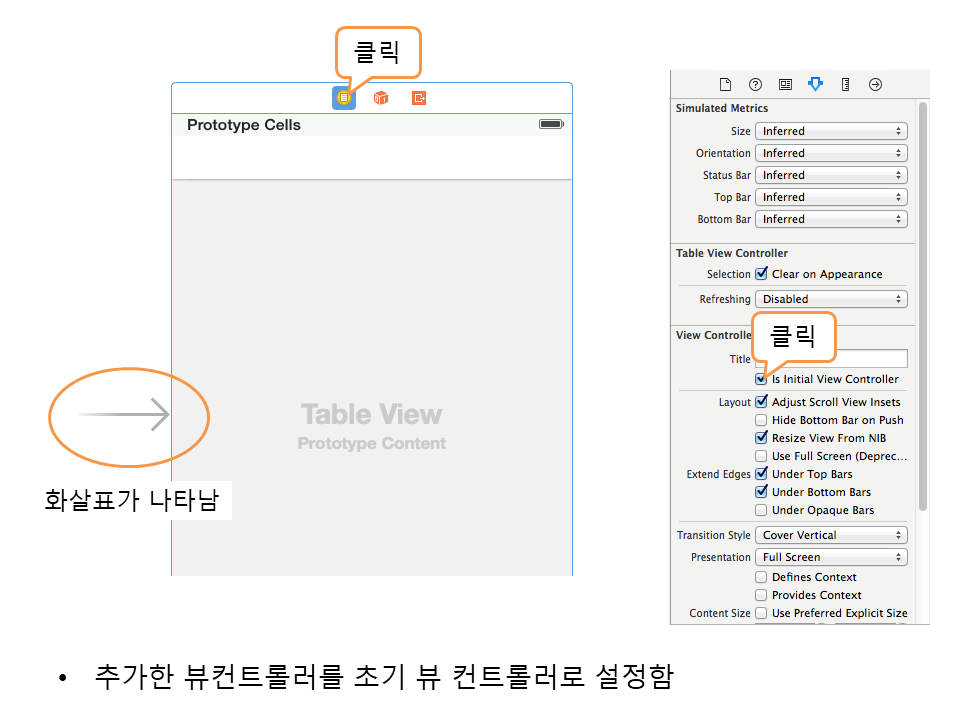 클릭

Prototype Cells

Table View
Prototype Content

화살표가 나타남

Simulated Metrics
Size Inferred
Orientation Inferred
Status Bar Inferred
Top Bar Inferred
Bottom Bar Inferred

Table View Controller
Selection Clear on Appearance
Refreshing Disabled

View Controlle
클릭
Title
Is Initial View Controller
Layout Adjust Scroll View Insets
Hide Bottom Bar on Push
Resize View From NIB
Use Full Screen (Deprec...
Extend Edges Under Top Bars
Under Bottom Bars
Under Opaque Bars
Transition Style Cover Vertical
Presentation Full Screen
Defines Context
Provides Context
Content Size Use Preferred Explicit Size

• 추가한 뷰컨트롤러를 초기 뷰 컨트롤러로 설정함