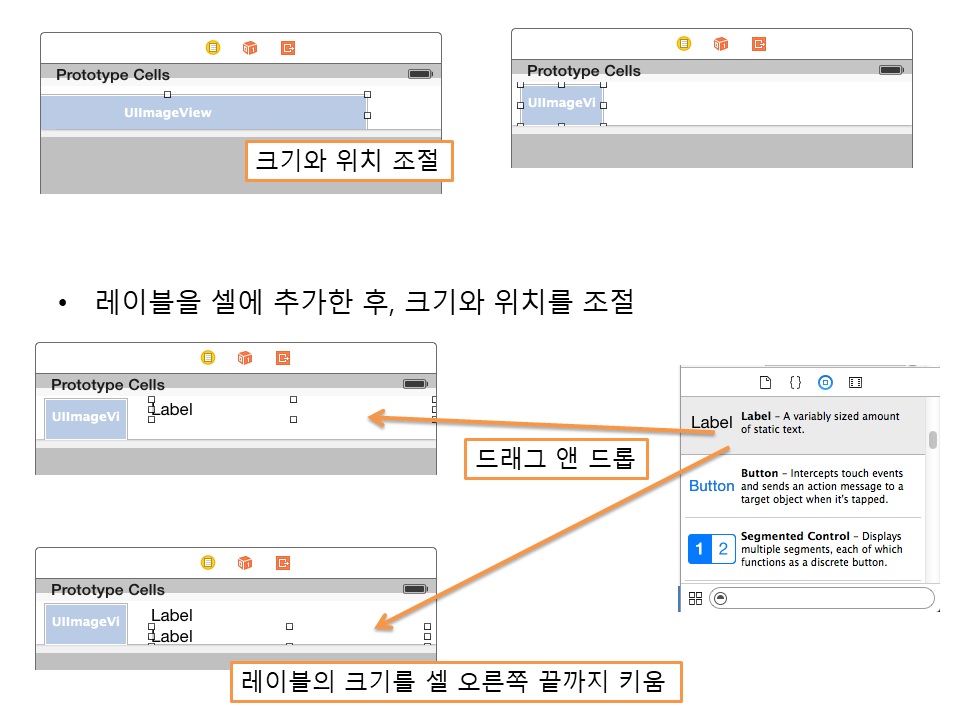 Prototype Cells

UIImageView

크기와 위치 조절

Prototype Cells

UIImageVi

• 레이블을 셀에 추가한 후, 크기와 위치를 조절

Prototype Cells

UIImageVi

Label

드래그 앤 드롭

Label **Label** – A variably sized amount of static text.

Button **Button** – Intercepts touch events and sends an action message to a target object when it's tapped.

1 2 **Segmented Control** – Displays multiple segments, each of which functions as a discrete button.

Prototype Cells

UIImageVi

Label

Label

레이블의 크기를 셀 오른쪽 끝까지 키움