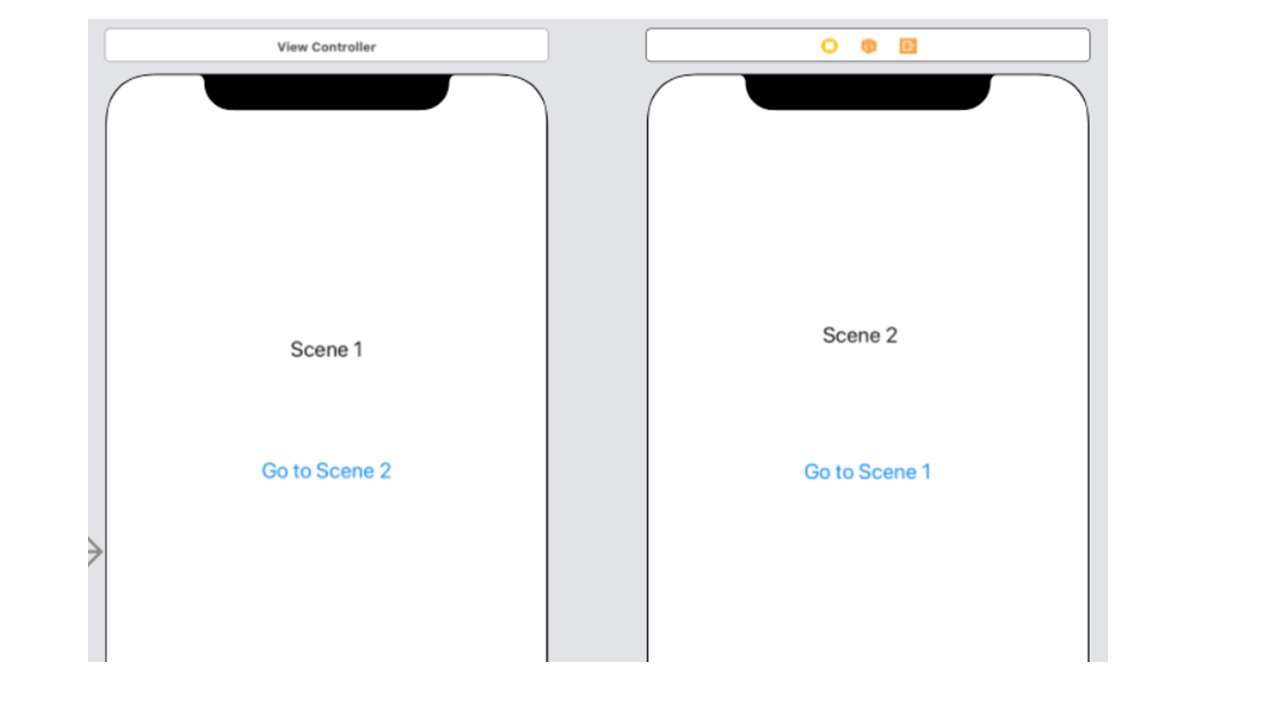 View Controller

Scene 1

Go to Scene 2

Scene 2

Go to Scene 1